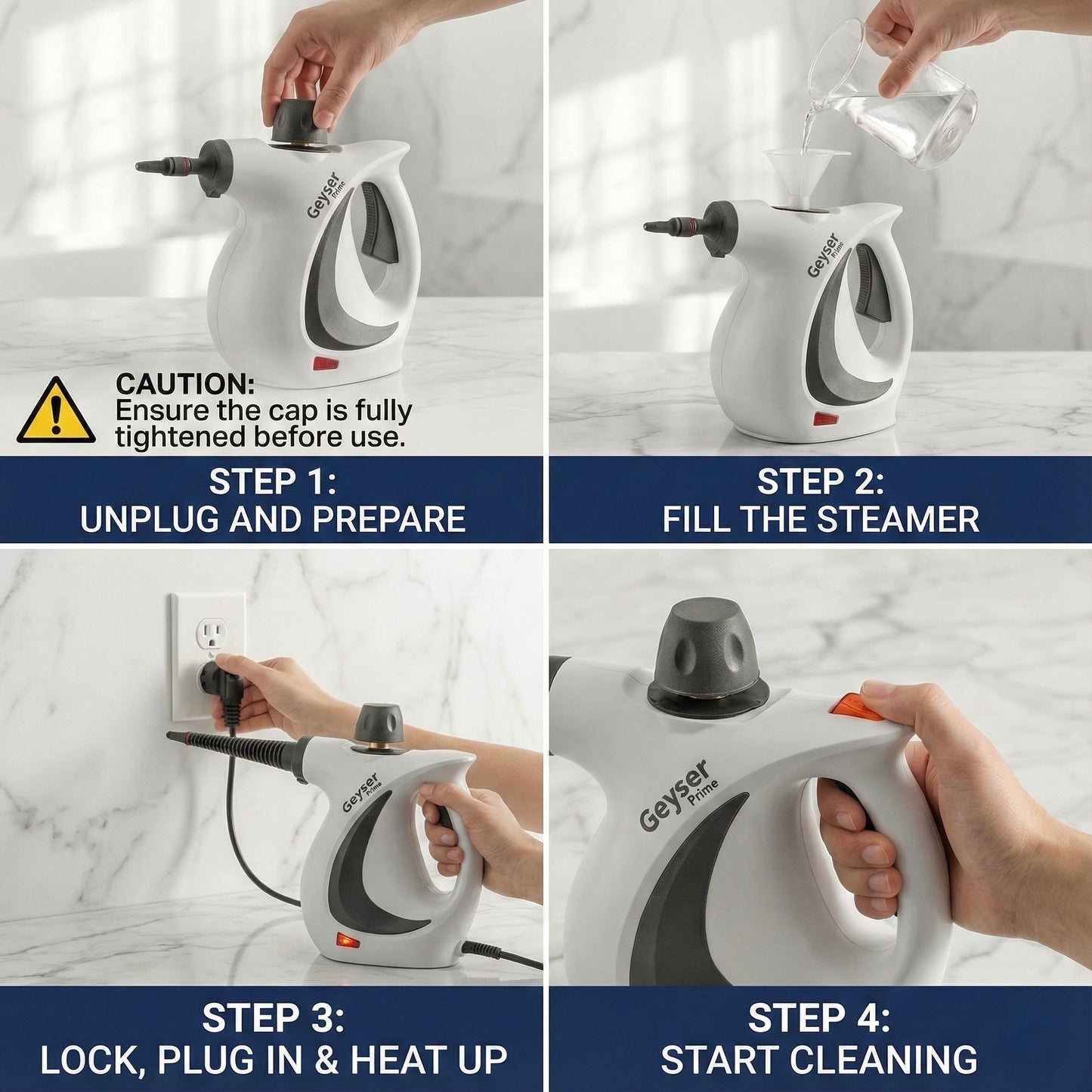 Geyser Prime

CAUTION:
Ensure the cap is fully tightened before use.

STEP 1:
UNPLUG AND PREPARE

Geyser Prime

STEP 2:
FILL THE STEAMER

Geyser Prime

STEP 3:
LOCK, PLUG IN & HEAT UP

Geyser Prime

STEP 4:
START CLEANING